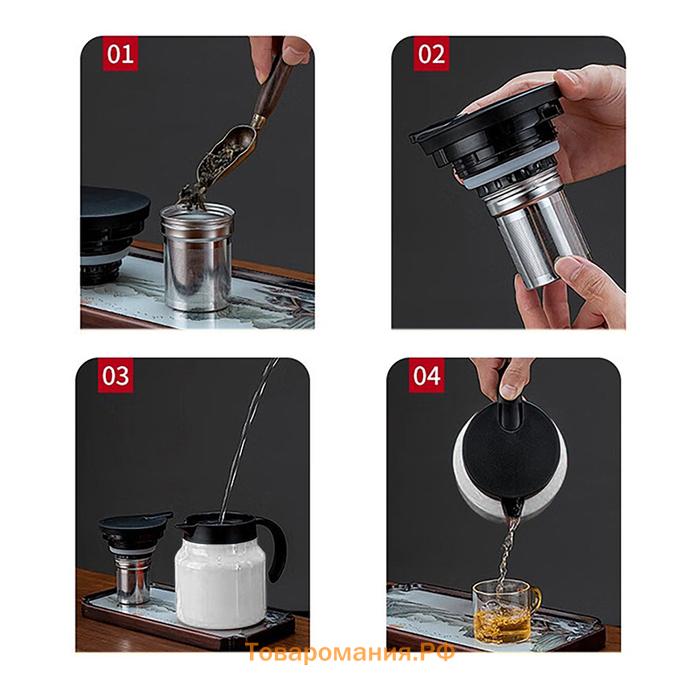 01

02

03

04

Товаромания.РФ